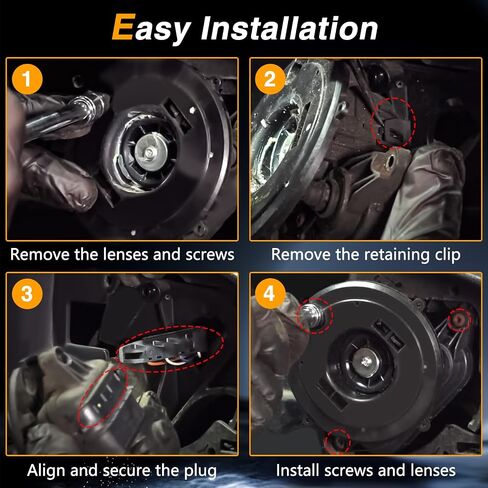 Easy Installation

1

Remove the lenses and screws

2

Remove the retaining clip

3

Align and secure the plug

4

Install screws and lenses