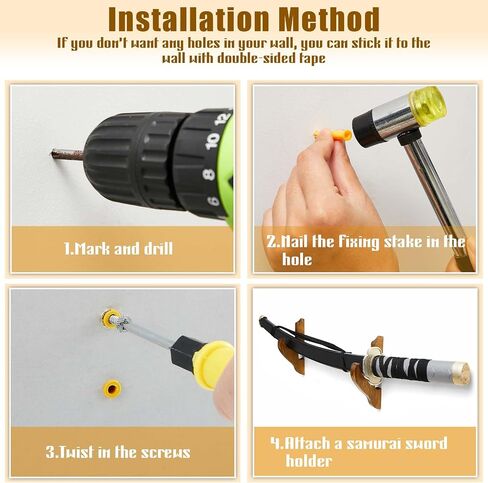 Installation Method

If you don't want any holes in your wall, you can stick it to the wall with double-sided tape

12
10
8
6

1.Mark and drill

2.Nail the fixing stake in the hole

3.Twist in the screws

4.Attach a samurai sword holder