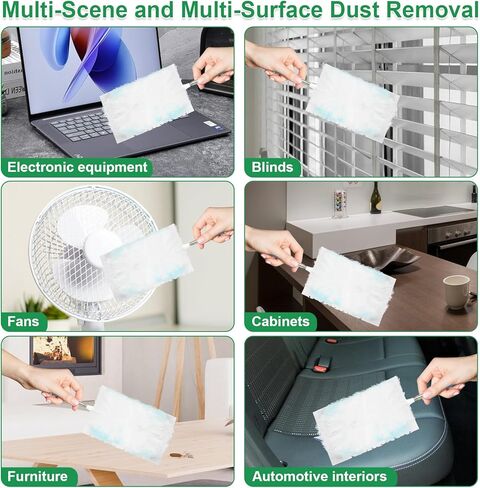 Multi-Scene and Multi-Surface Dust Removal

Electronic equipment

Blinds

Fans

Cabinets

Furniture

Automotive interiors