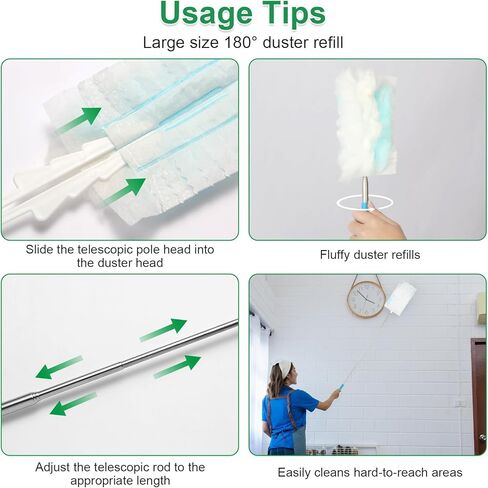 Usage Tips
Large size 180° duster refill

Slide the telescopic pole head into the duster head

Fluffy duster refills

Adjust the telescopic rod to the appropriate length

Easily cleans hard-to-reach areas