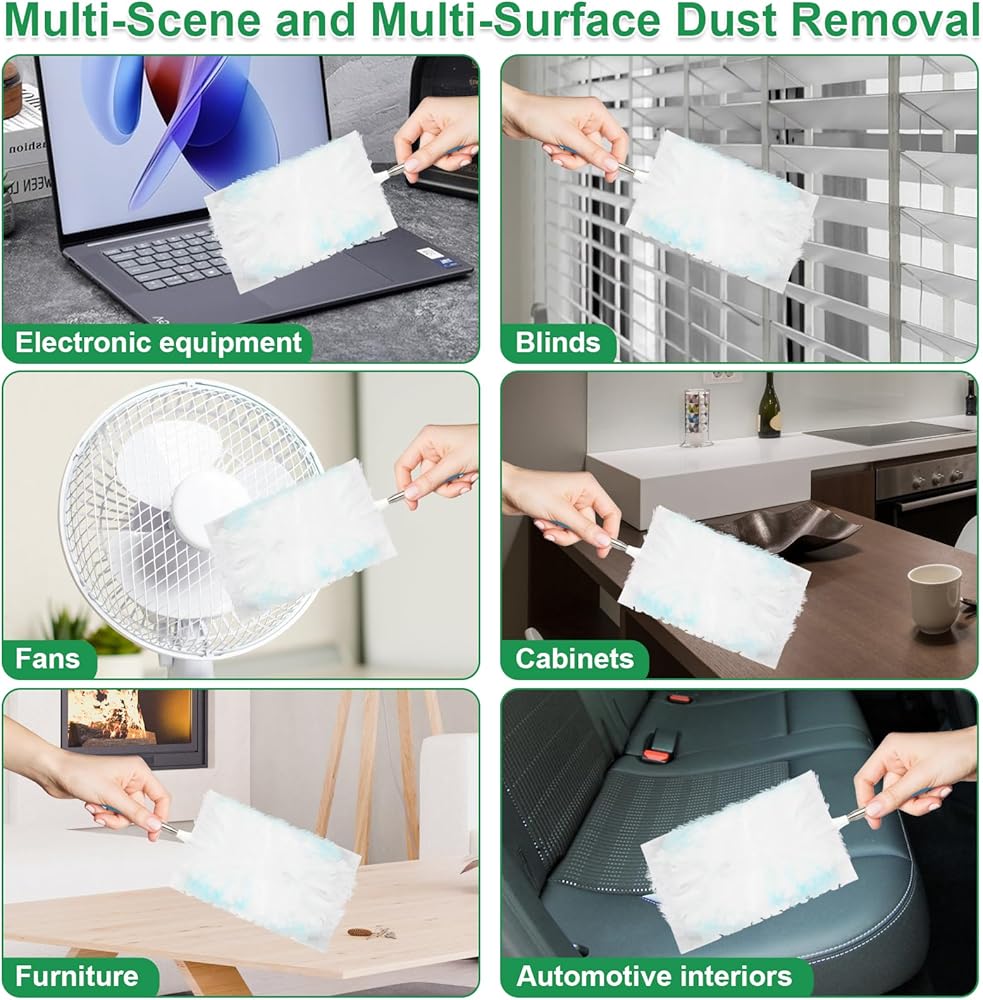 Multi-Scene and Multi-Surface Dust Removal

Electronic equipment

Blinds

Fans

Cabinets

Furniture

Automotive interiors