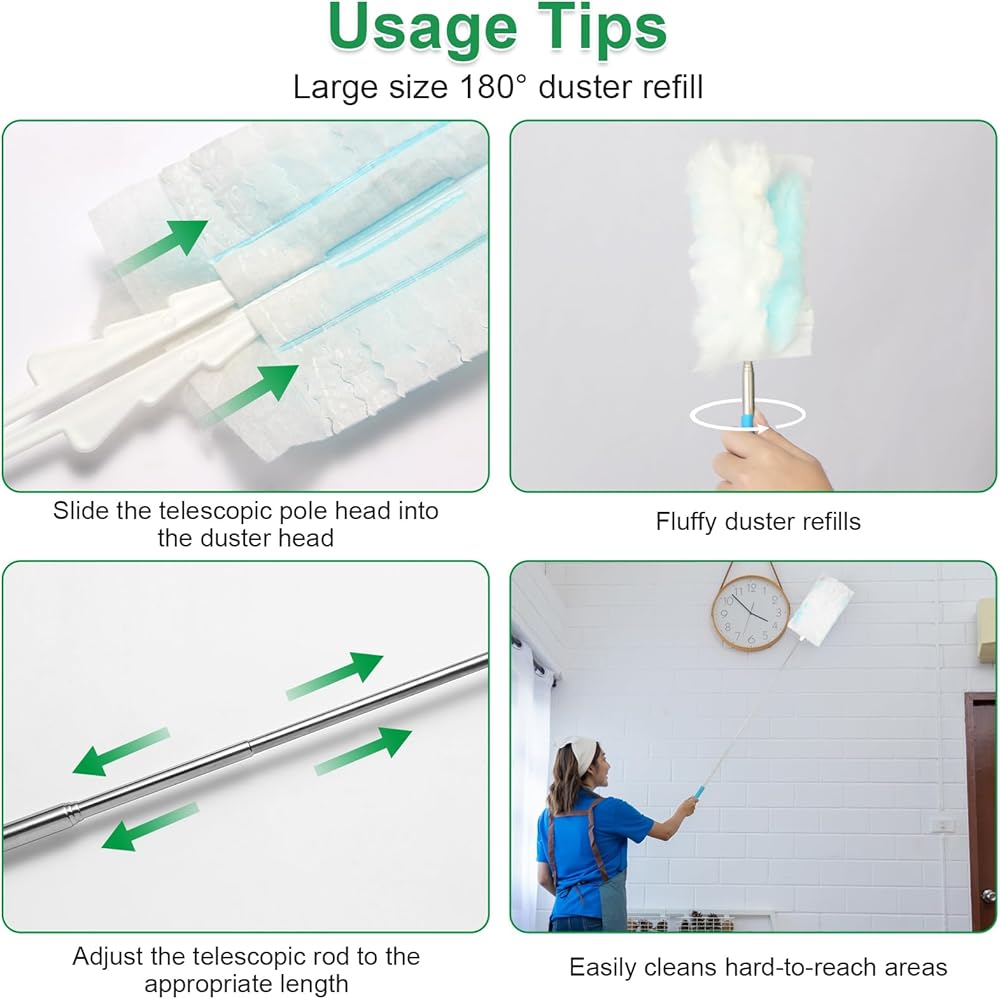 Usage Tips

Large size 180° duster refill

Slide the telescopic pole head into the duster head

Fluffy duster refills

Adjust the telescopic rod to the appropriate length

Easily cleans hard-to-reach areas