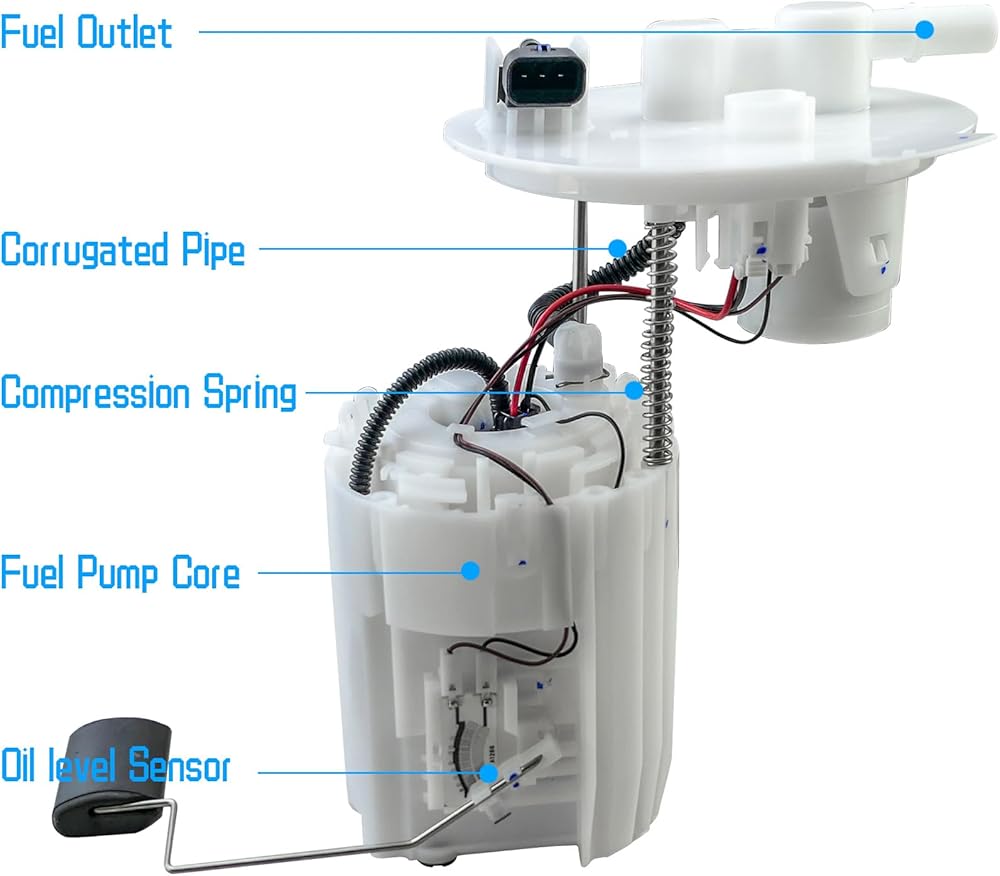 Fuel Outlet

Corrugated Pipe

Compression Spring

Fuel Pump Core

Oil level Sensor