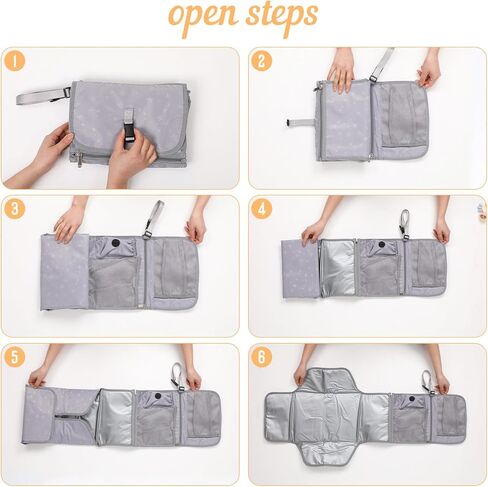 open steps

1

2

3

4

5

6