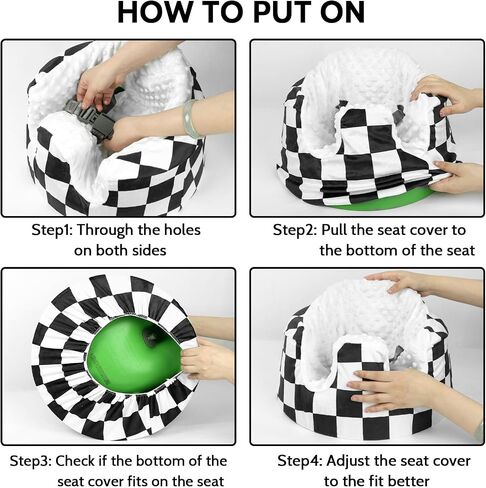 HOW TO PUT ON

Step1: Through the holes on both sides

Step2: Pull the seat cover to the bottom of the seat

Step3: Check if the bottom of the seat cover fits on the seat

Step4: Adjust the seat cover to the fit better