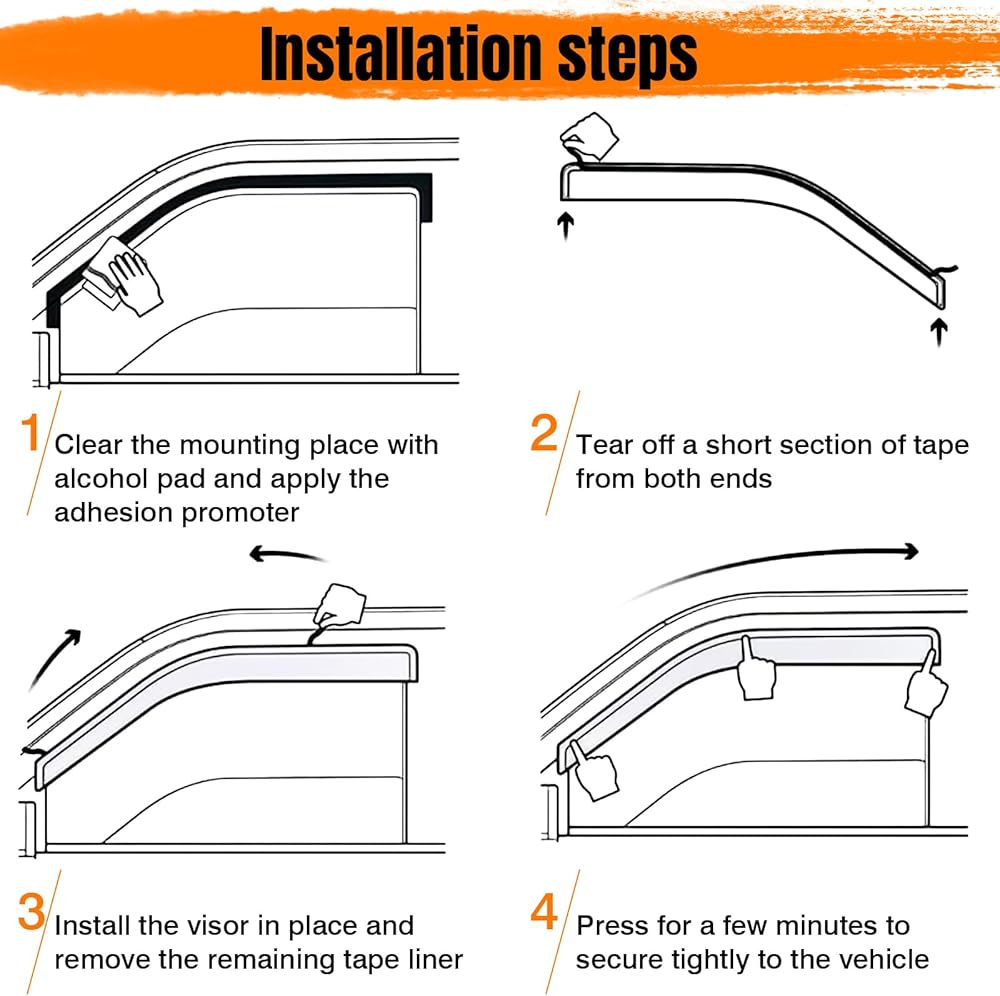 Installation steps

1 Clear the mounting place with alcohol pad and apply the adhesion promoter

2 Tear off a short section of tape from both ends

3 Install the visor in place and remove the remaining tape liner

4 Press for a few minutes to secure tightly to the vehicle