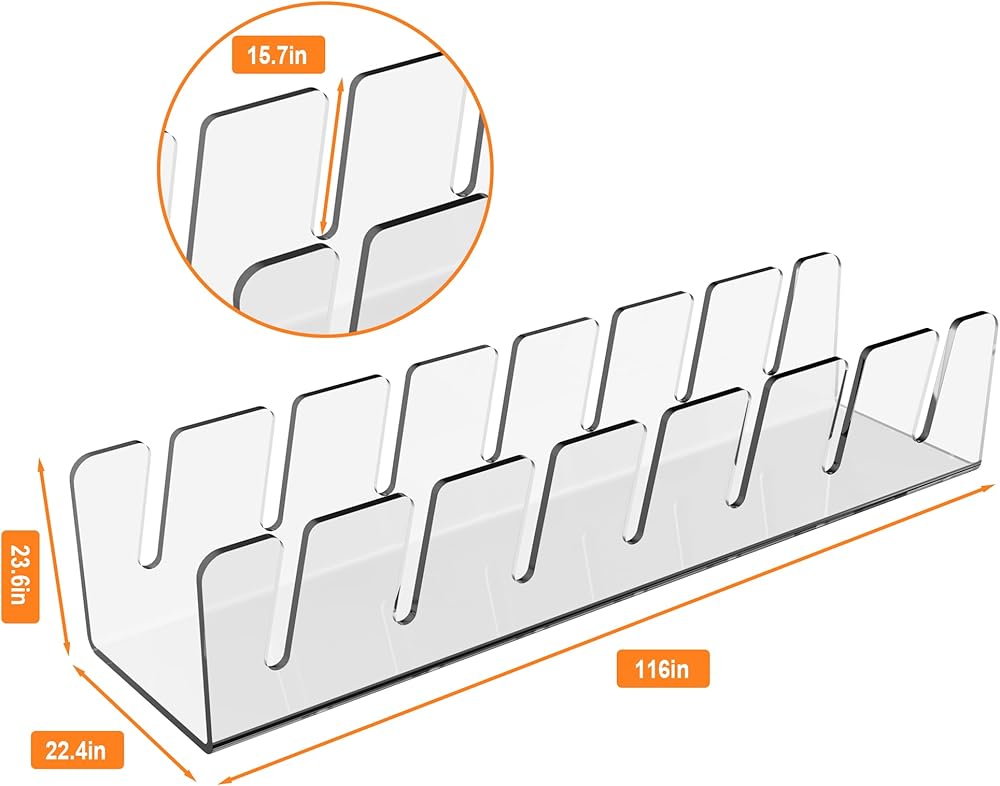 15.7in

23.6in

116in

22.4in