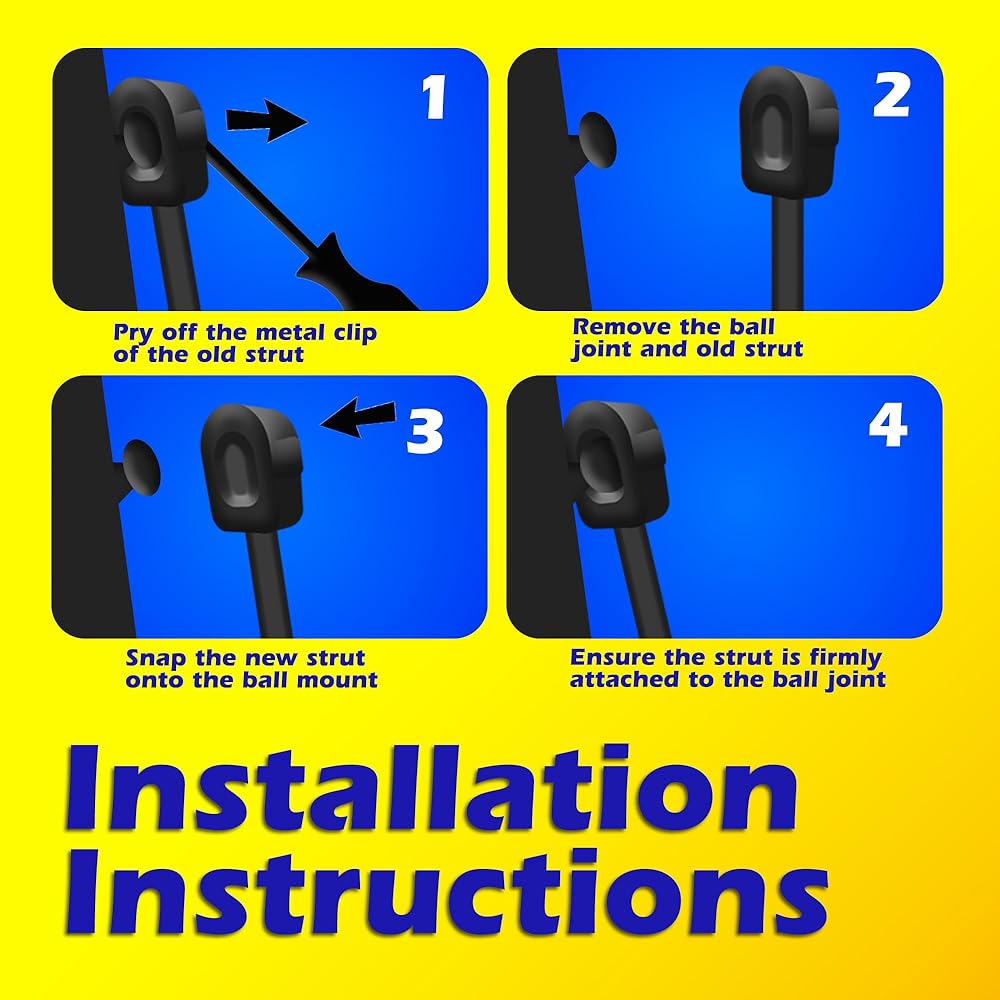 1

Pry off the metal clip of the old strut

2

Remove the ball joint and old strut

3

Snap the new strut onto the ball mount

4

Ensure the strut is firmly attached to the ball joint

Installation Instructions