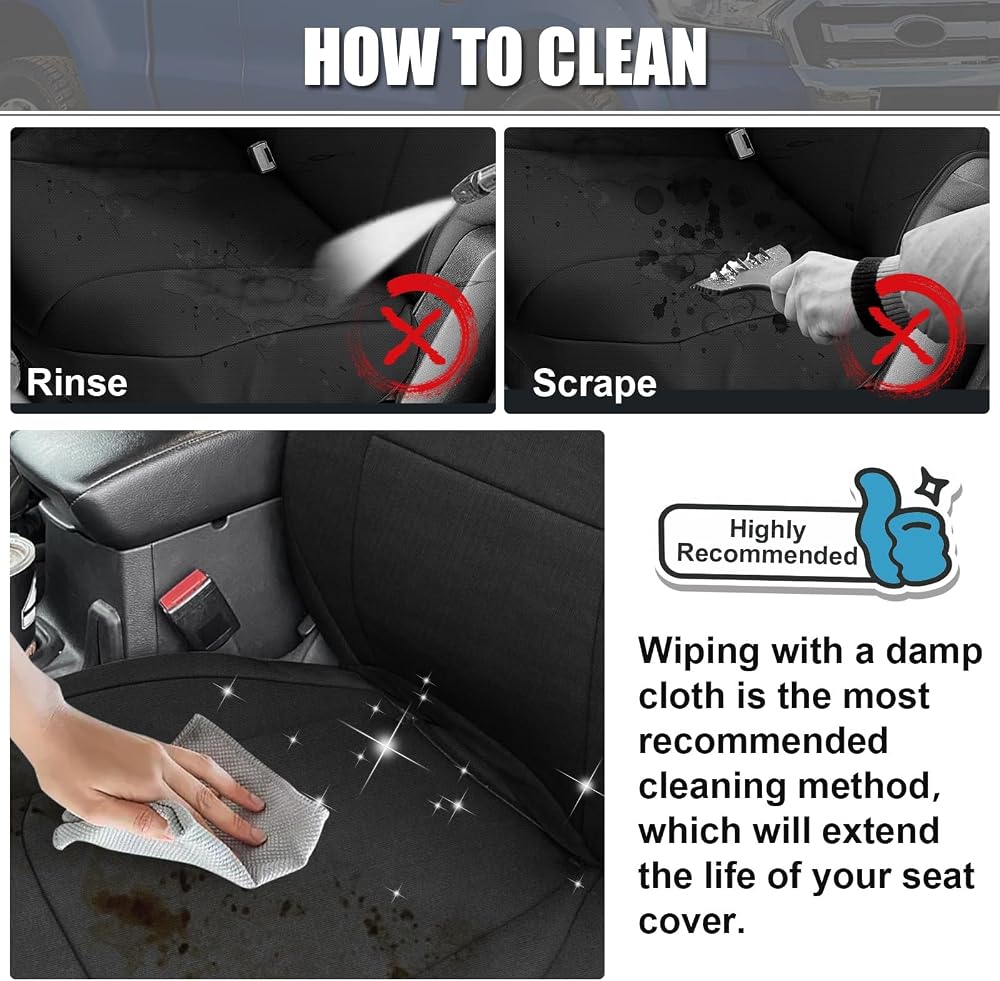 HOW TO CLEAN

Rinse

Scrape

Highly Recommended

Wiping with a damp cloth is the most recommended cleaning method, which will extend the life of your seat cover.