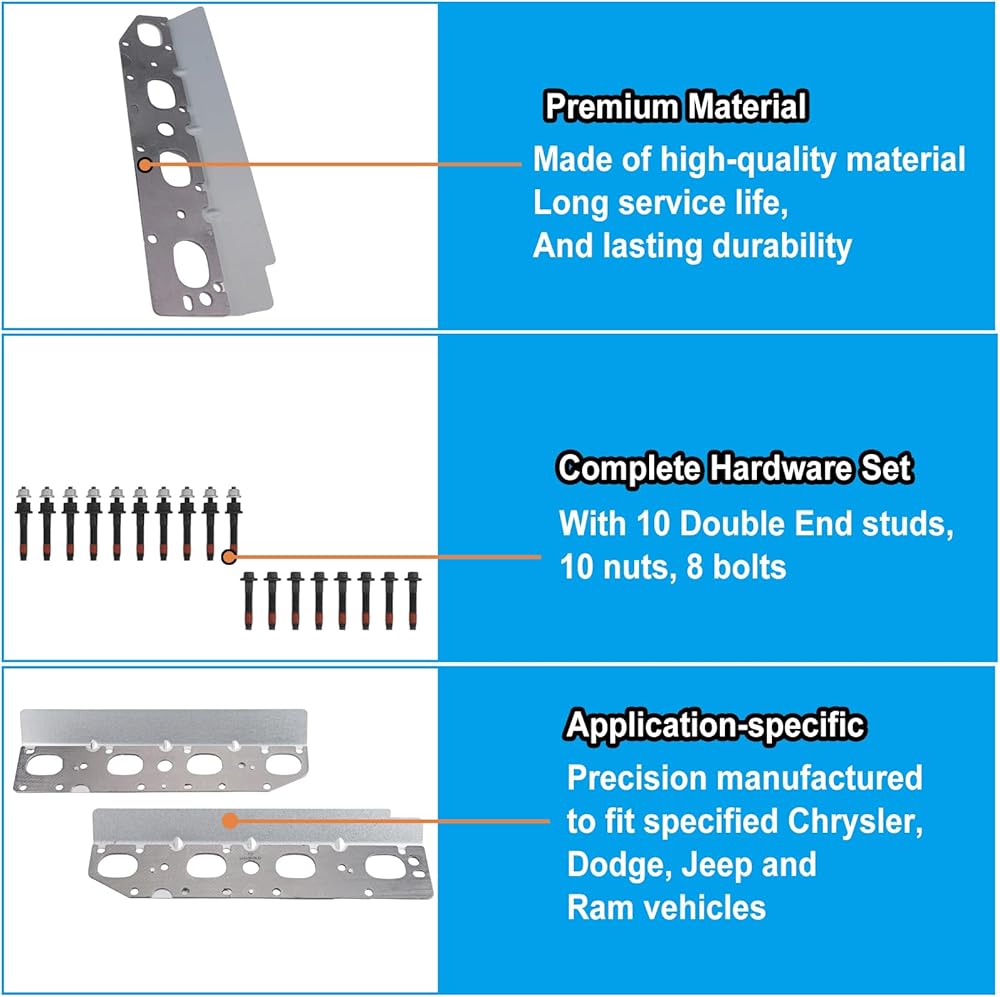 Premium Material

Made of high-quality material
Long service life,
And lasting durability

Complete Hardware Set

With 10 Double End studs,
10 nuts, 8 bolts

Application-specific

Precision manufactured
to fit specified Chrysler,
Dodge, Jeep and
Ram vehicles