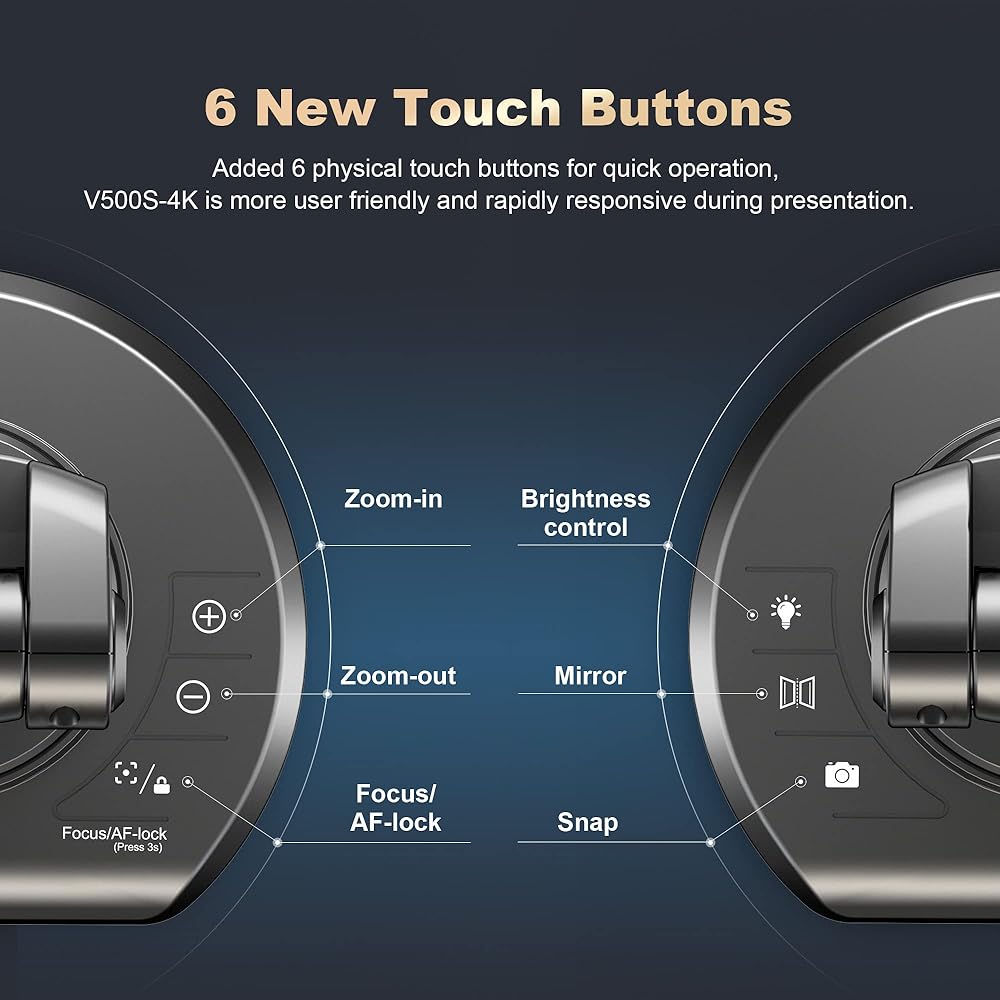 6 New Touch Buttons

Added 6 physical touch buttons for quick operation, V500S-4K is more user friendly and rapidly responsive during presentation.

Zoom-in

Zoom-out

Focus/ AF-lock

Focus/AF-lock (Press 3s)

Brightness control

Mirror

Snap