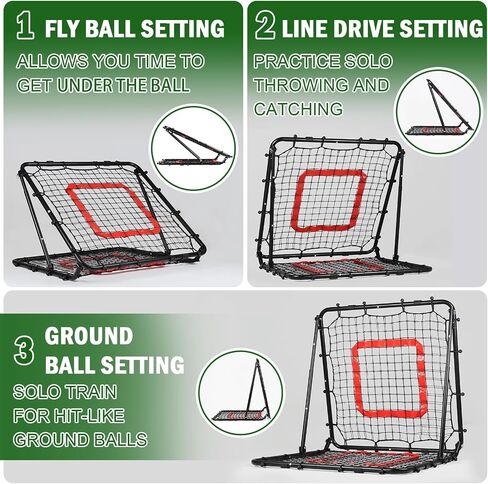 1 FLY BALL SETTING

ALLOWS YOU TIME TO GET UNDER THE BALL

2 LINE DRIVE SETTING

PRACTICE SOLO THROWING AND CATCHING

3 GROUND BALL SETTING

SOLO TRAIN FOR HIT-LIKE GROUND BALLS