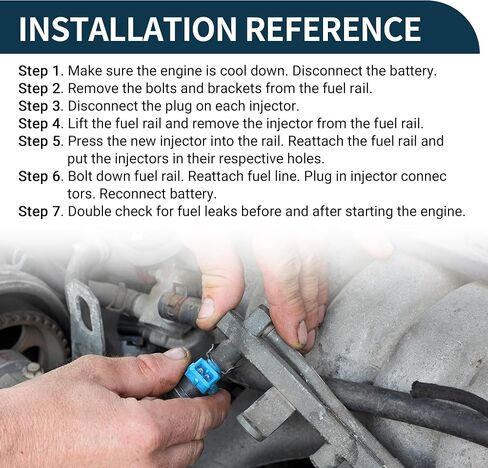 INSTALLATION REFERENCE

Step 1. Make sure the engine is cool down. Disconnect the battery.
Step 2. Remove the bolts and brackets from the fuel rail.
Step 3. Disconnect the plug on each injector.
Step 4. Lift the fuel rail and remove the injector from the fuel rail.
Step 5. Press the new injector into the rail. Reattach the fuel rail and put the injectors in their respective holes.
Step 6. Bolt down fuel rail. Reattach fuel line. Plug in injector connec tors. Reconnect battery.
Step 7. Double check for fuel leaks before and after starting the engine.