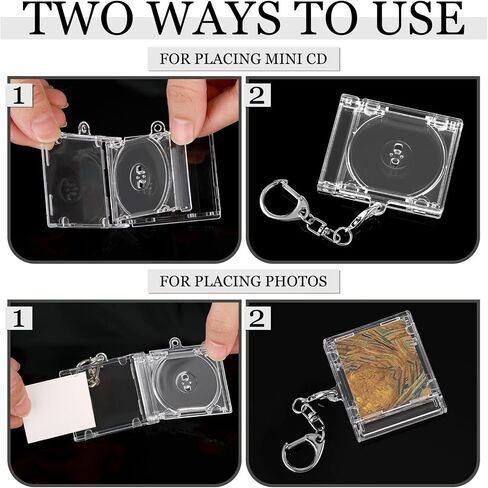 TWO WAYS TO USE

FOR PLACING MINI CD

1

2

FOR PLACING PHOTOS

1

2