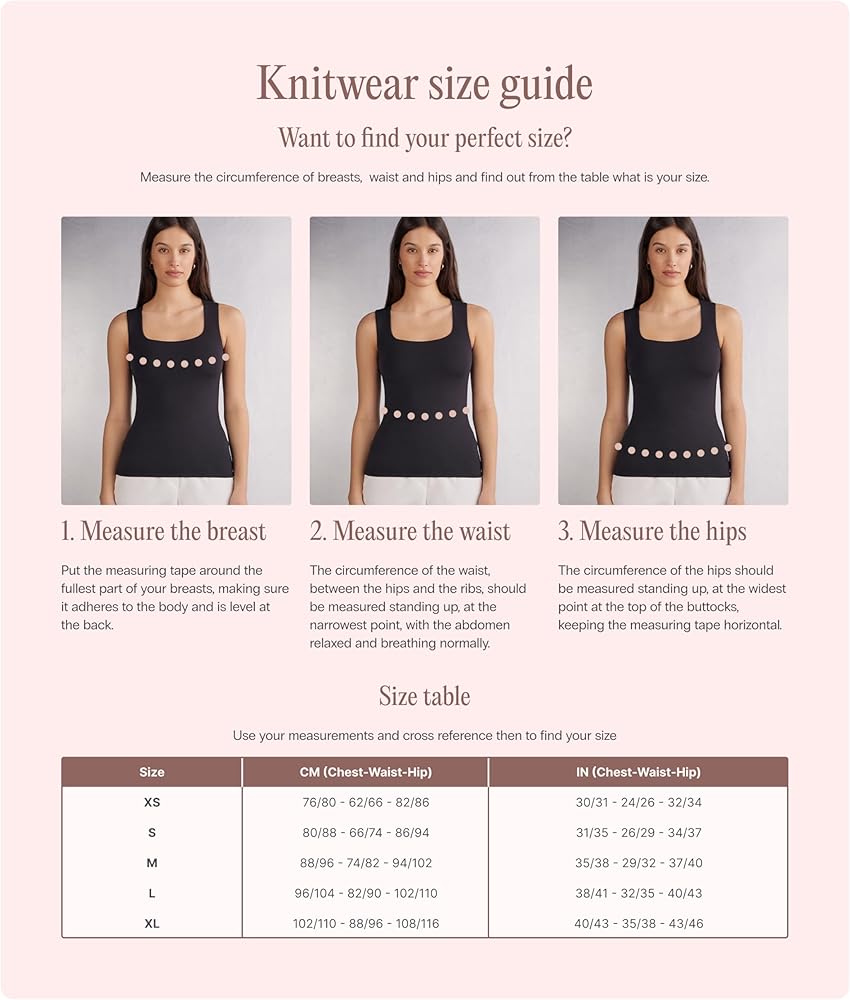 Knitwear size guide

Want to find your perfect size?

Measure the circumference of breasts, waist and hips and find out from the table what is your size.

1. Measure the breast

Put the measuring tape around the fullest part of your breasts, making sure it adheres to the body and is level at the back.

2. Measure the waist

The circumference of the waist, between the hips and the ribs, should be measured standing up, at the narrowest point, with the abdomen relaxed and breathing normally.

3. Measure the hips

The circumference of the hips should be measured standing up, at the widest point at the top of the buttocks, keeping the measuring tape horizontal.

Size table

Use your measurements and cross reference then to find your size

| Size | CM (Chest-Waist-Hip) | IN (Chest-Waist-Hip) |
|---|---|---|
| XS | 76/80 - 62/66 - 82/86 | 30/31 - 24/26 - 32/34 |
| S | 80/88 - 66/74 - 86/94 | 31/35 - 26/29 - 34/37 |
| M | 88/96 - 74/82 - 94/102 | 35/38 - 29/32 - 37/40 |
| L | 96/104 - 82/90 - 102/110 | 38/41 - 32/35 - 40/43 |
| XL | 102/110 - 88/96 - 108/116 | 40/43 - 35/38 - 43/46 |