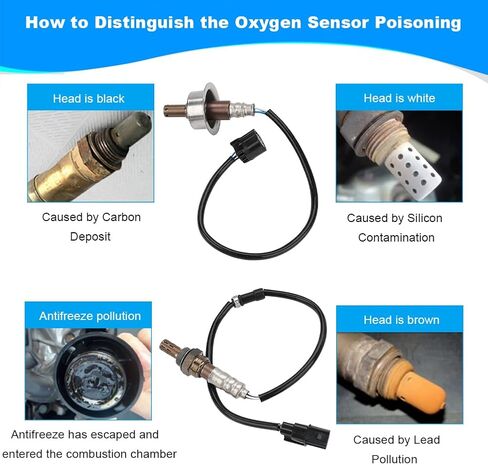 How to Distinguish the Oxygen Sensor Poisoning

Head is black

Caused by Carbon Deposit

Head is white

Caused by Silicon Contamination

Antifreeze pollution

Antifreeze has escaped and entered the combustion chamber

Head is brown

Caused by Lead Pollution