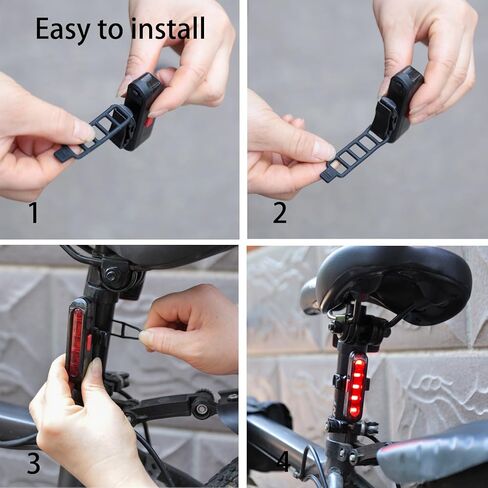 Easy to install

1

2

3

4