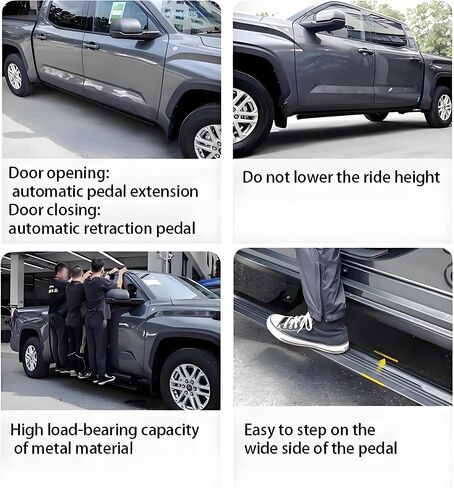 Door opening:
automatic pedal extension
Door closing:
automatic retraction pedal

Do not lower the ride height

High load-bearing capacity of metal material

Easy to step on the wide side of the pedal