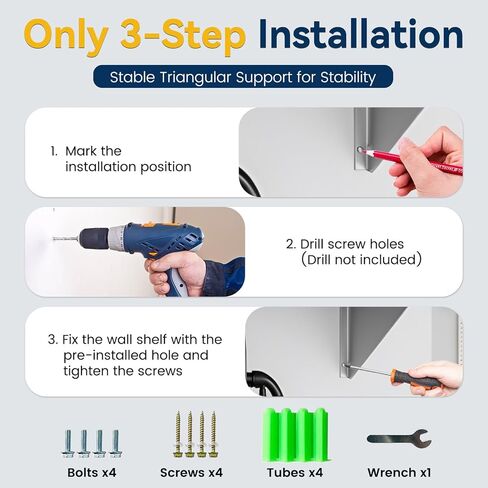 Only 3-Step Installation

Stable Triangular Support for Stability

1. Mark the installation position

2. Drill screw holes (Drill not included)

3. Fix the wall shelf with the pre-installed hole and tighten the screws

Bolts x4

Screws x4

Tubes x4

Wrench x1