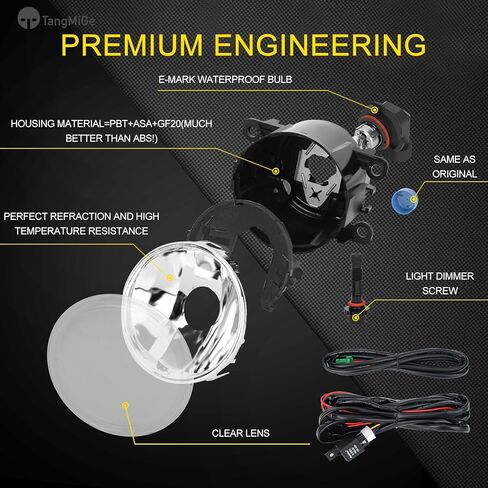 TangMiGe

PREMIUM ENGINEERING

E-MARK WATERPROOF BULB

HOUSING MATERIAL=PBT+ASA+GF20(MUCH BETTER THAN ABS!)

SAME AS ORIGINAL

PERFECT REFRACTION AND HIGH TEMPERATURE RESISTANCE

LIGHT DIMMER SCREW

CLEAR LENS