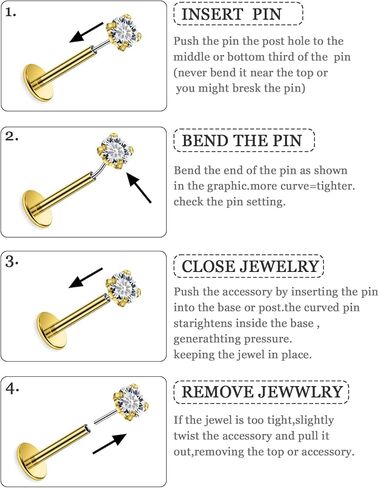 1.

INSERT PIN

Push the pin the post hole to the middle or bottom third of the pin (never bend it near the top or you might bresk the pin)

2.

BEND THE PIN

Bend the end of the pin as shown in the graphic.more curve=tighter. check the pin setting.

3.

CLOSE JEWELRY

Push the accessory by inserting the pin into the base or post.the curved pin starightens inside the base , generathting pressure. keeping the jewel in place.

4.

REMOVE JEWWLRY

If the jewel is too tight,slightly twist the accessory and pull it out,removing the top or accessory.