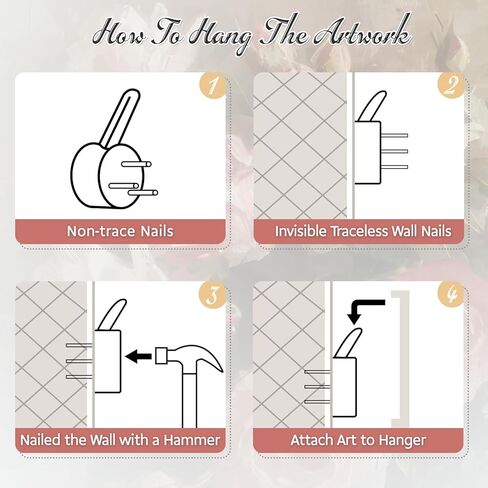 How To Hang The Artwork

1

Non-trace Nails

2

Invisible Traceless Wall Nails

3

Nailed the Wall with a Hammer

4

Attach Art to Hanger