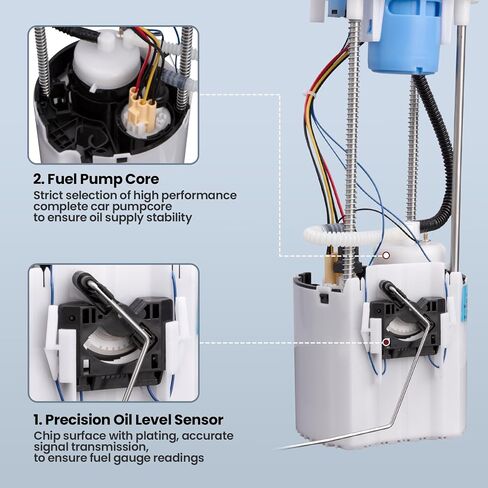 2. Fuel Pump Core

Strict selection of high performance complete car pumpcore to ensure oil supply stability

1. Precision Oil Level Sensor

Chip surface with plating, accurate signal transmission, to ensure fuel gauge readings