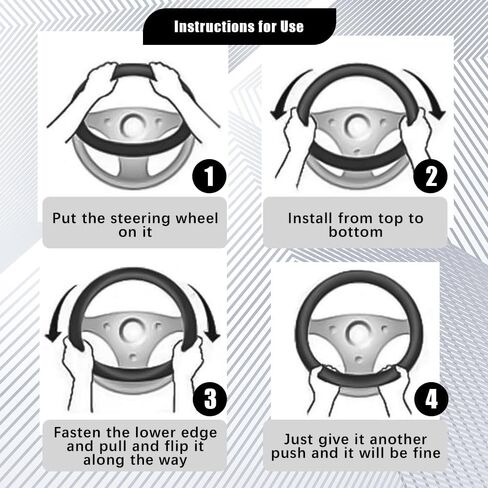 Instructions for Use

1

Put the steering wheel on it

2

Install from top to bottom

3

Fasten the lower edge and pull and flip it along the way

4

Just give it another push and it will be fine