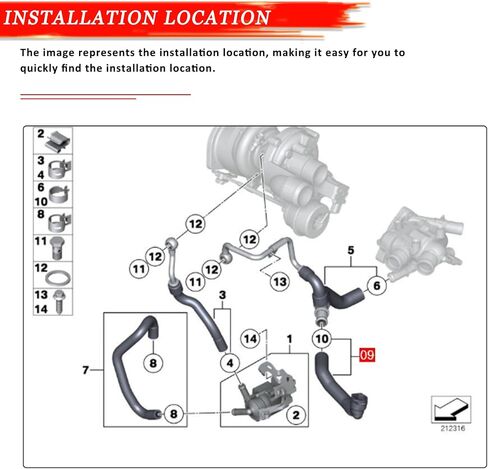 INSTALLATION LOCATION

The image represents the installation location, making it easy for you to quickly find the installation location.

2
3
4
6
10
8
11
12
13
14

12
12
12
11
12
11
13
5
6
3
14
1
10
09
7
8
4
8
2
212316