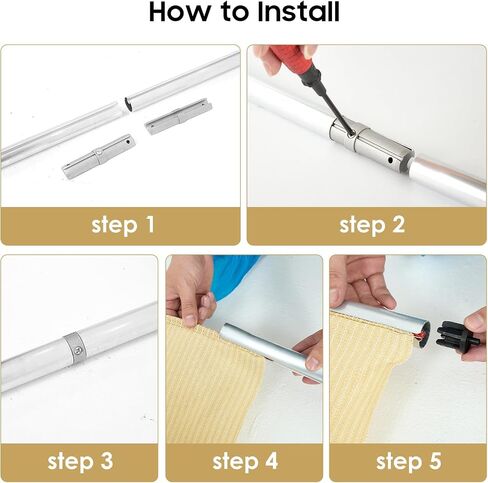 How to Install

step 1

step 2

step 3

step 4

step 5