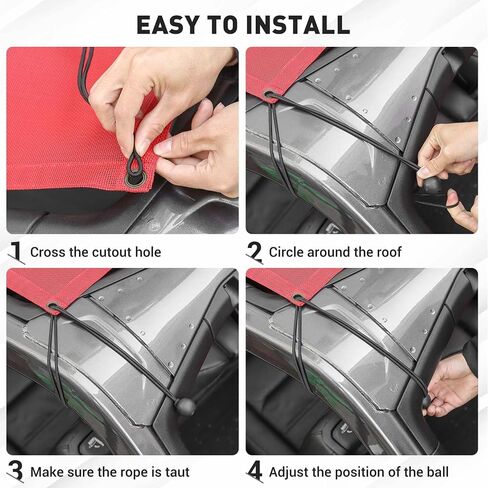 EASY TO INSTALL

1 Cross the cutout hole

2 Circle around the roof

3 Make sure the rope is taut

4 Adjust the position of the ball