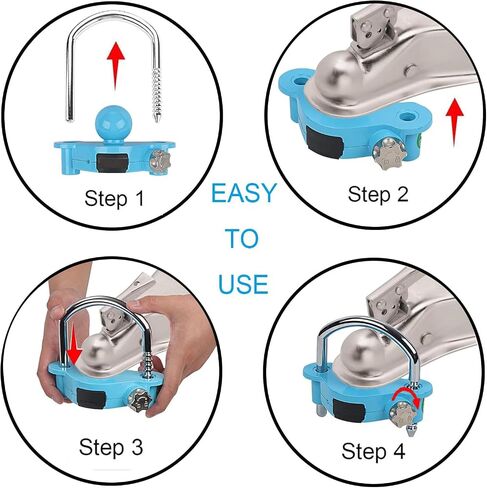 Step 1

Step 2

EASY
TO
USE

Step 3

Step 4