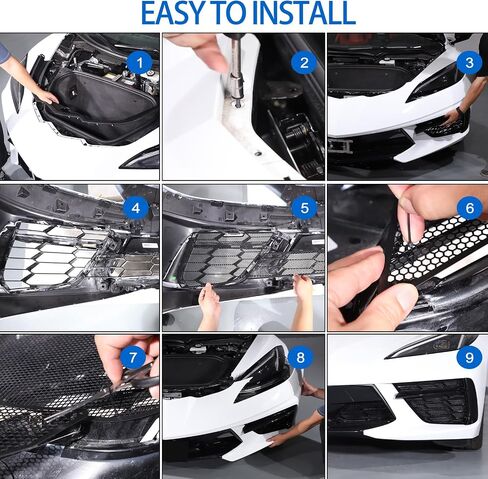 EASY TO INSTALL

1

2

3

4

5

6

7

8

9