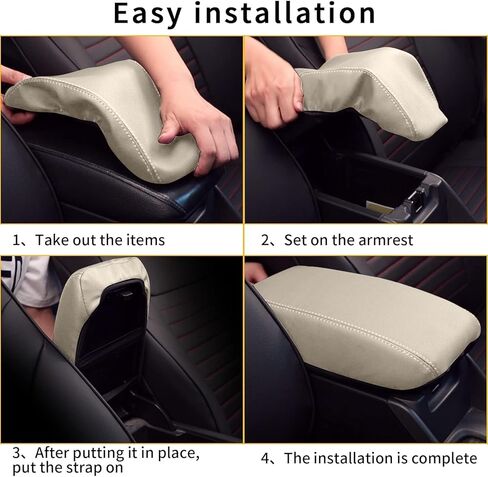 Easy installation

1、Take out the items

2、Set on the armrest

3、After putting it in place, put the strap on

4、The installation is complete