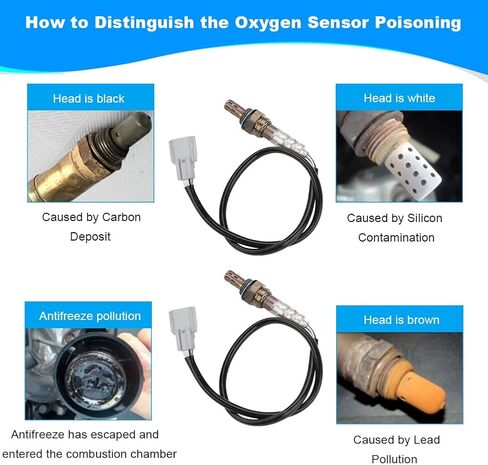 How to Distinguish the Oxygen Sensor Poisoning

Head is black

Caused by Carbon Deposit

Head is white

Caused by Silicon Contamination

Antifreeze pollution

Antifreeze has escaped and entered the combustion chamber

Head is brown

Caused by Lead Pollution