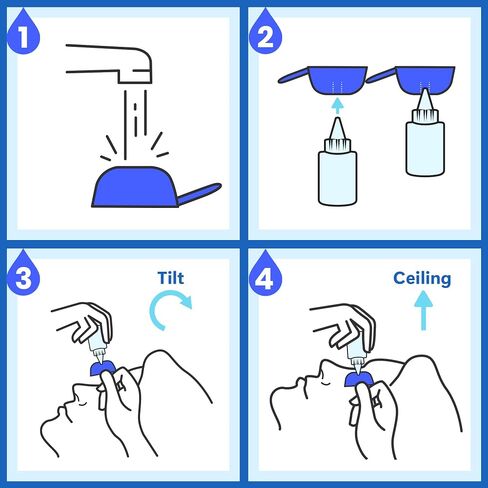 1

2

3

Tilt

4

Ceiling