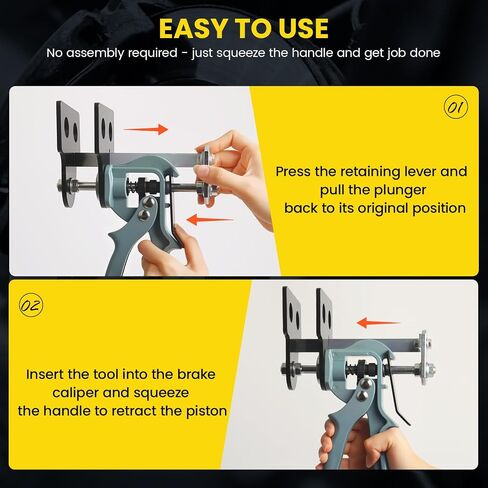 EASY TO USE

No assembly required - just squeeze the handle and get job done

01

Press the retaining lever and pull the plunger back to its original position

02

Insert the tool into the brake caliper and squeeze the handle to retract the piston