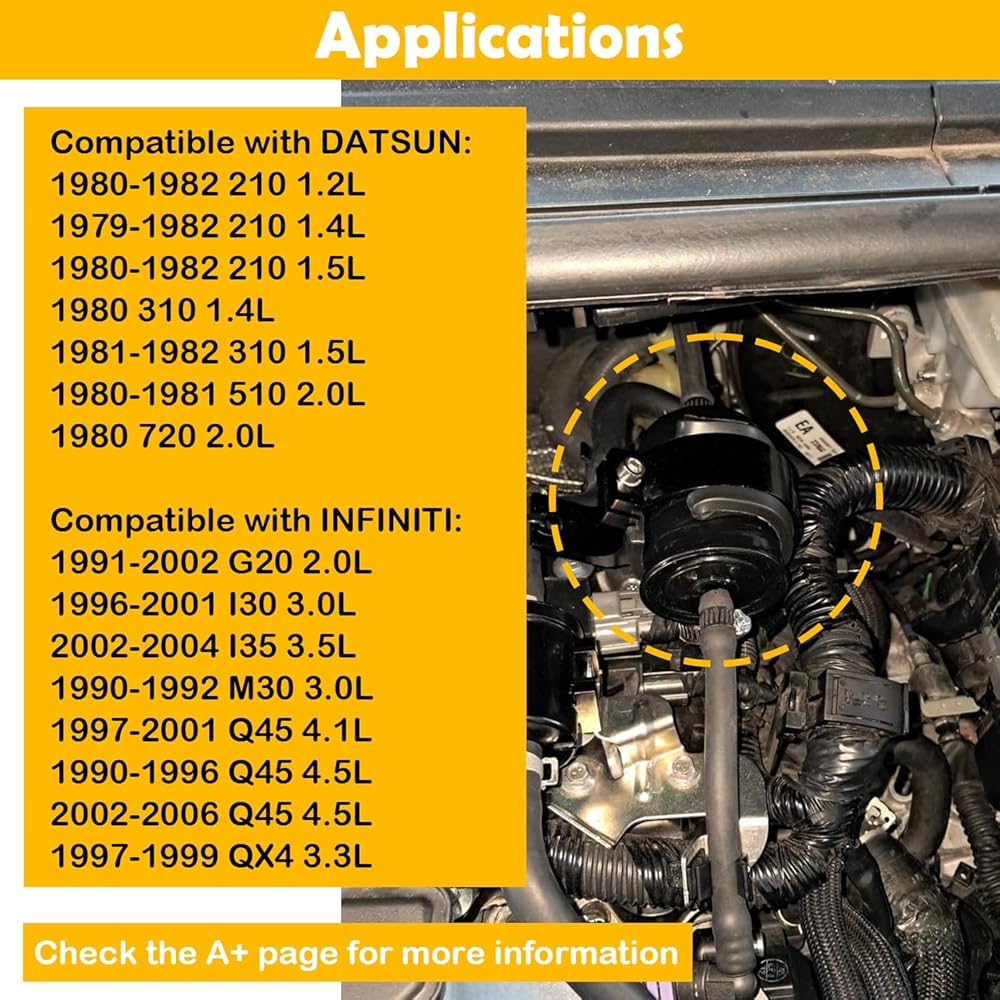 Applications

Compatible with DATSUN:
1980-1982 210 1.2L
1979-1982 210 1.4L
1980-1982 210 1.5L
1980 310 1.4L
1981-1982 310 1.5L
1980-1981 510 2.0L
1980 720 2.0L

Compatible with INFINITI:
1991-2002 G20 2.0L
1996-2001 I30 3.0L
2002-2004 I35 3.5L
1990-1992 M30 3.0L
1997-2001 Q45 4.1L
1990-1996 Q45 4.5L
2002-2006 Q45 4.5L
1997-1999 QX4 3.3L

EA

Check the A+ page for more information