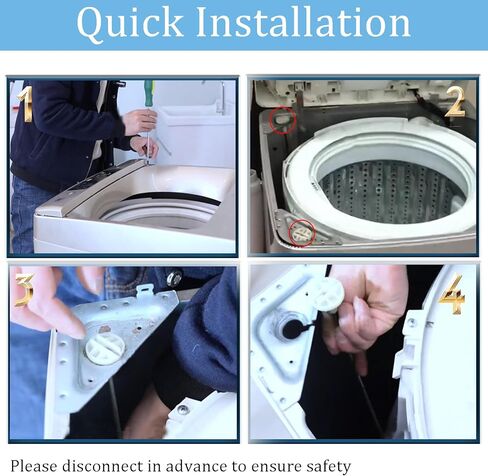 Quick Installation

1

2

3

4

Please disconnect in advance to ensure safety