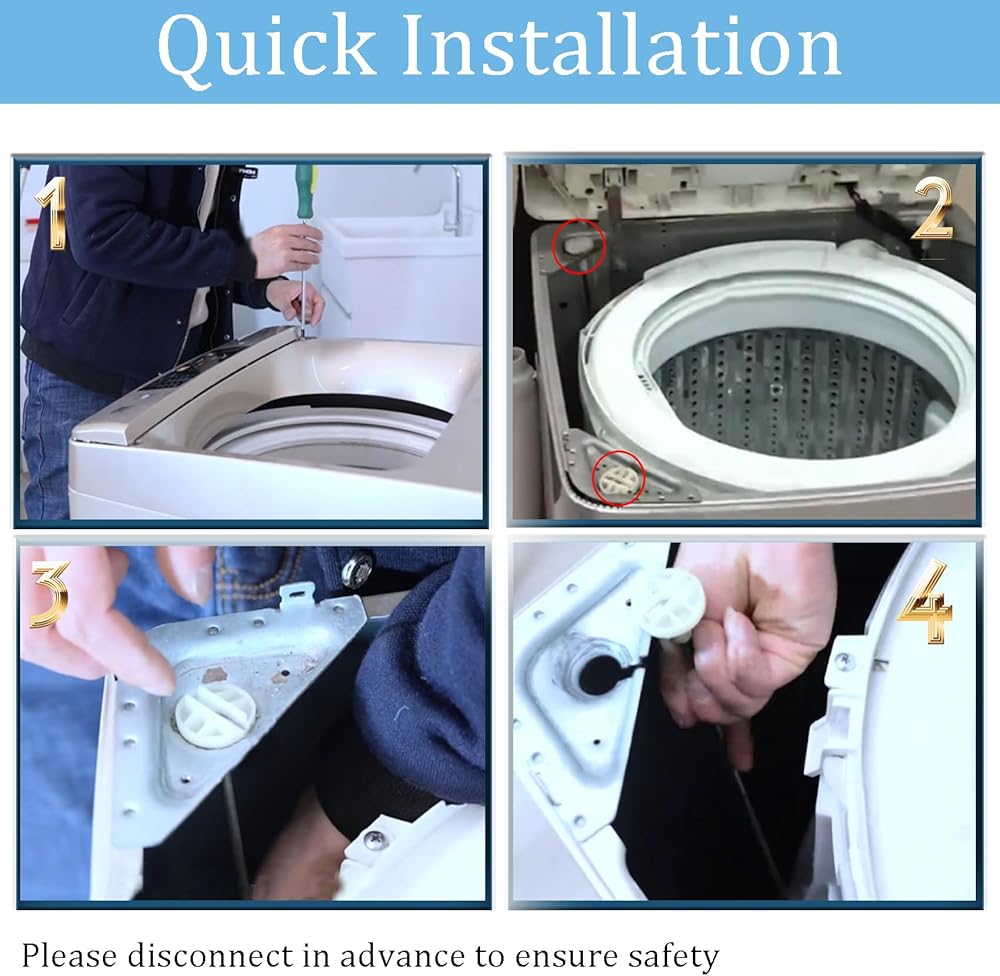 Quick Installation

1

2

3

4

Please disconnect in advance to ensure safety