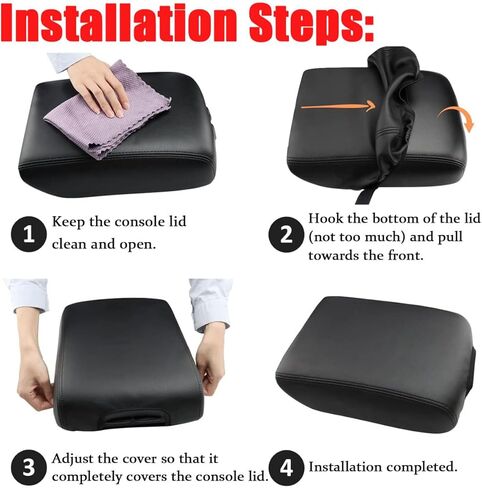 Installation Steps:

1 Keep the console lid clean and open.

2 Hook the bottom of the lid (not too much) and pull towards the front.

3 Adjust the cover so that it completely covers the console lid.

4 Installation completed.