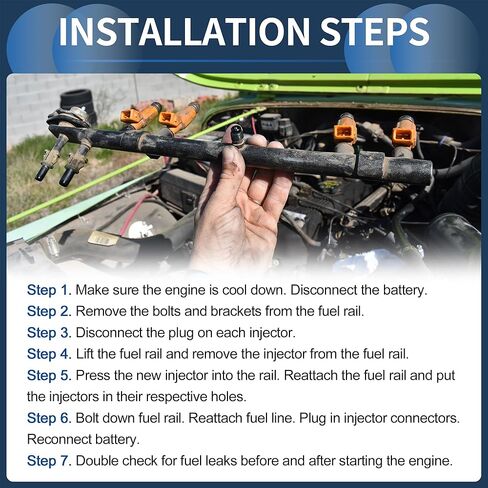 INSTALLATION STEPS

Step 1. Make sure the engine is cool down. Disconnect the battery.

Step 2. Remove the bolts and brackets from the fuel rail.

Step 3. Disconnect the plug on each injector.

Step 4. Lift the fuel rail and remove the injector from the fuel rail.

Step 5. Press the new injector into the rail. Reattach the fuel rail and put the injectors in their respective holes.

Step 6. Bolt down fuel rail. Reattach fuel line. Plug in injector connectors. Reconnect battery.

Step 7. Double check for fuel leaks before and after starting the engine.