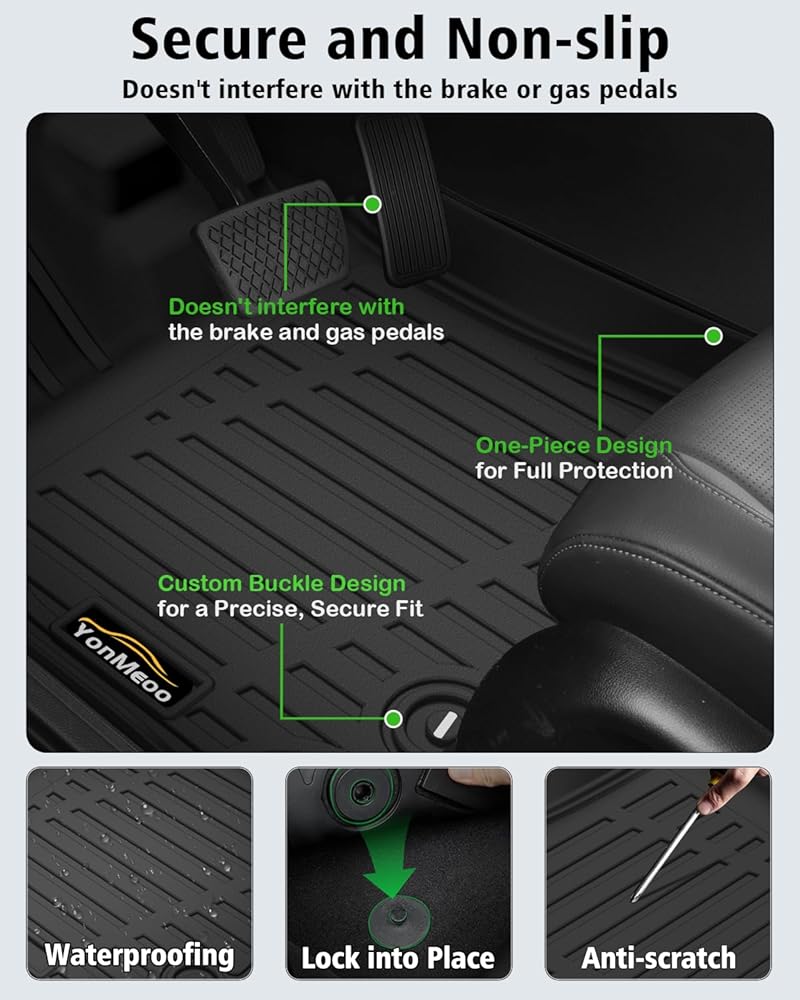 Secure and Non-slip

Doesn't interfere with the brake or gas pedals

Doesn't interfere with the brake and gas pedals

One-Piece Design for Full Protection

Custom Buckle Design for a Precise, Secure Fit

YonMeoo

Waterproofing

Lock into Place

Anti-scratch