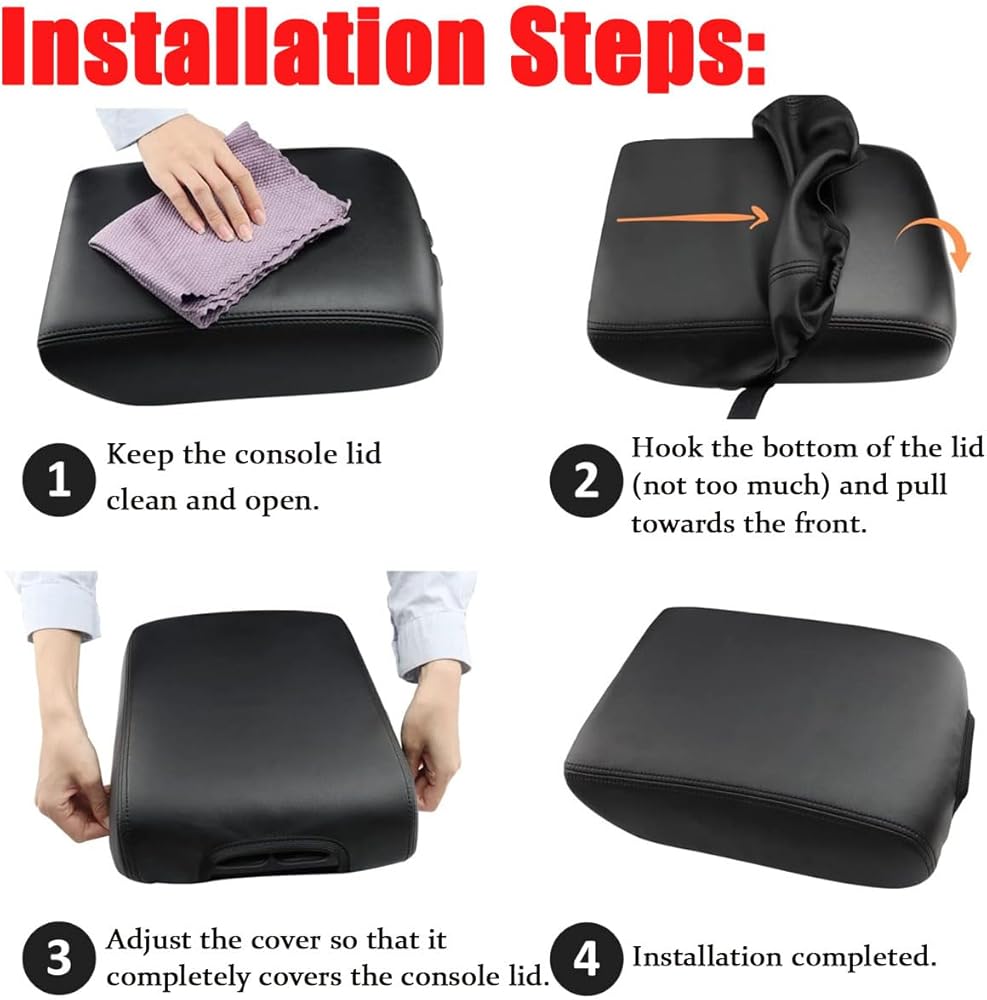 Installation Steps:

1 Keep the console lid clean and open.

2 Hook the bottom of the lid (not too much) and pull towards the front.

3 Adjust the cover so that it completely covers the console lid.

4 Installation completed.