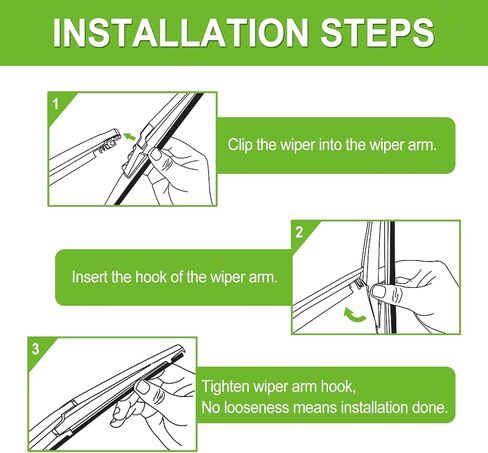 INSTALLATION STEPS

1

Clip the wiper into the wiper arm.

2

Insert the hook of the wiper arm.

3

Tighten wiper arm hook,
No looseness means installation done.