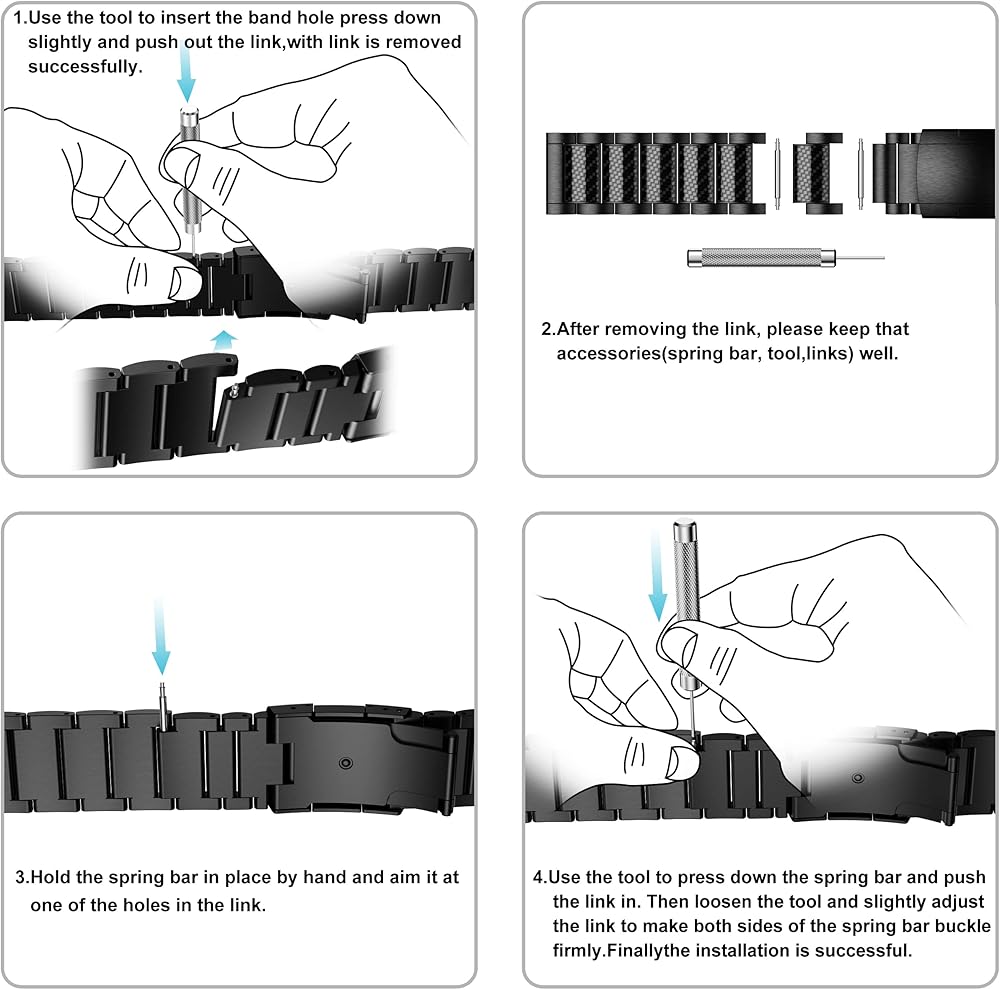 1.Use the tool to insert the band hole press down slightly and push out the link,with link is removed successfully.

2.After removing the link, please keep that accessories(spring bar, tool,links) well.

3.Hold the spring bar in place by hand and aim it at one of the holes in the link.

4.Use the tool to press down the spring bar and push the link in. Then loosen the tool and slightly adjust the link to make both sides of the spring bar buckle firmly.Finallythe installation is successful.