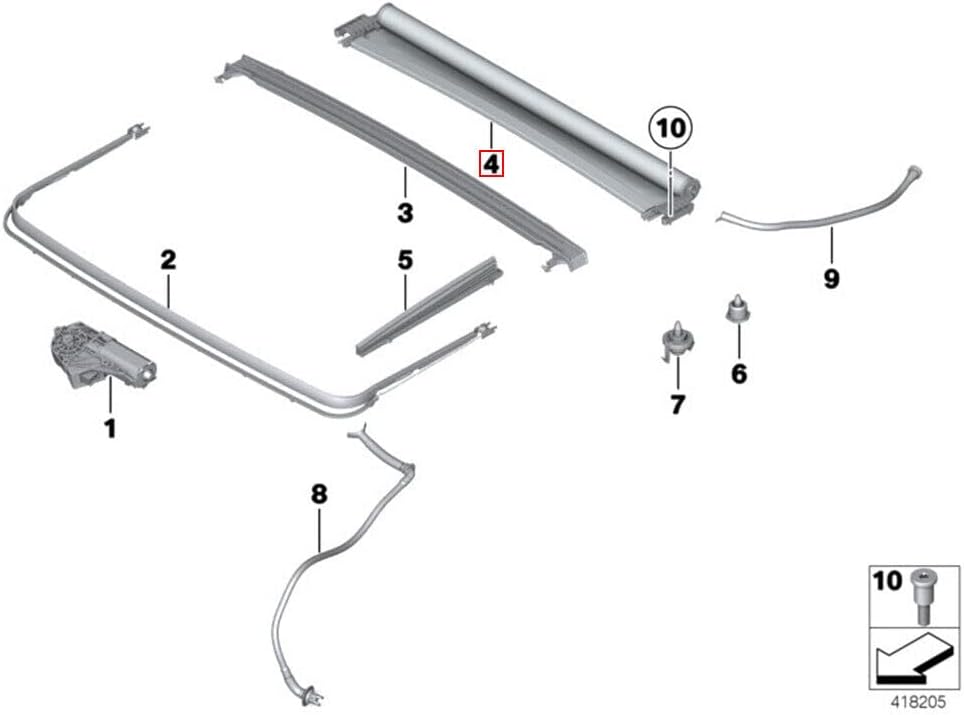 10
4
3
2
5
9
6
7
1
8
10
418205