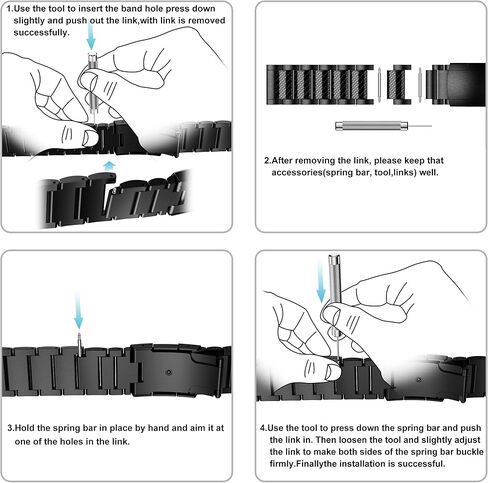 1.Use the tool to insert the band hole press down slightly and push out the link,with link is removed successfully.

2.After removing the link, please keep that accessories(spring bar, tool,links) well.

3.Hold the spring bar in place by hand and aim it at one of the holes in the link.

4.Use the tool to press down the spring bar and push the link in. Then loosen the tool and slightly adjust the link to make both sides of the spring bar buckle firmly.Finallythe installation is successful.