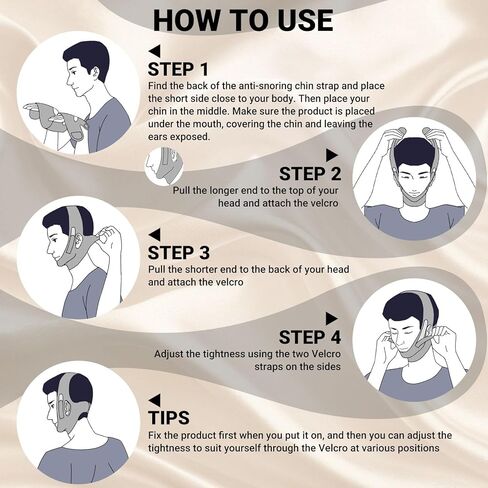 HOW TO USE

STEP 1
Find the back of the anti-snoring chin strap and place the short side close to your body. Then place your chin in the middle. Make sure the product is placed under the mouth, covering the chin and leaving the ears exposed.

STEP 2
Pull the longer end to the top of your head and attach the velcro

STEP 3
Pull the shorter end to the back of your head and attach the velcro

STEP 4
Adjust the tightness using the two Velcro straps on the sides

TIPS
Fix the product first when you put it on, and then you can adjust the tightness to suit yourself through the Velcro at various positions