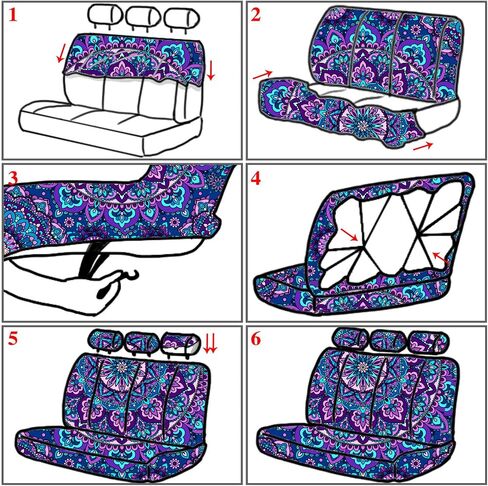 1

2

3

4

5

6